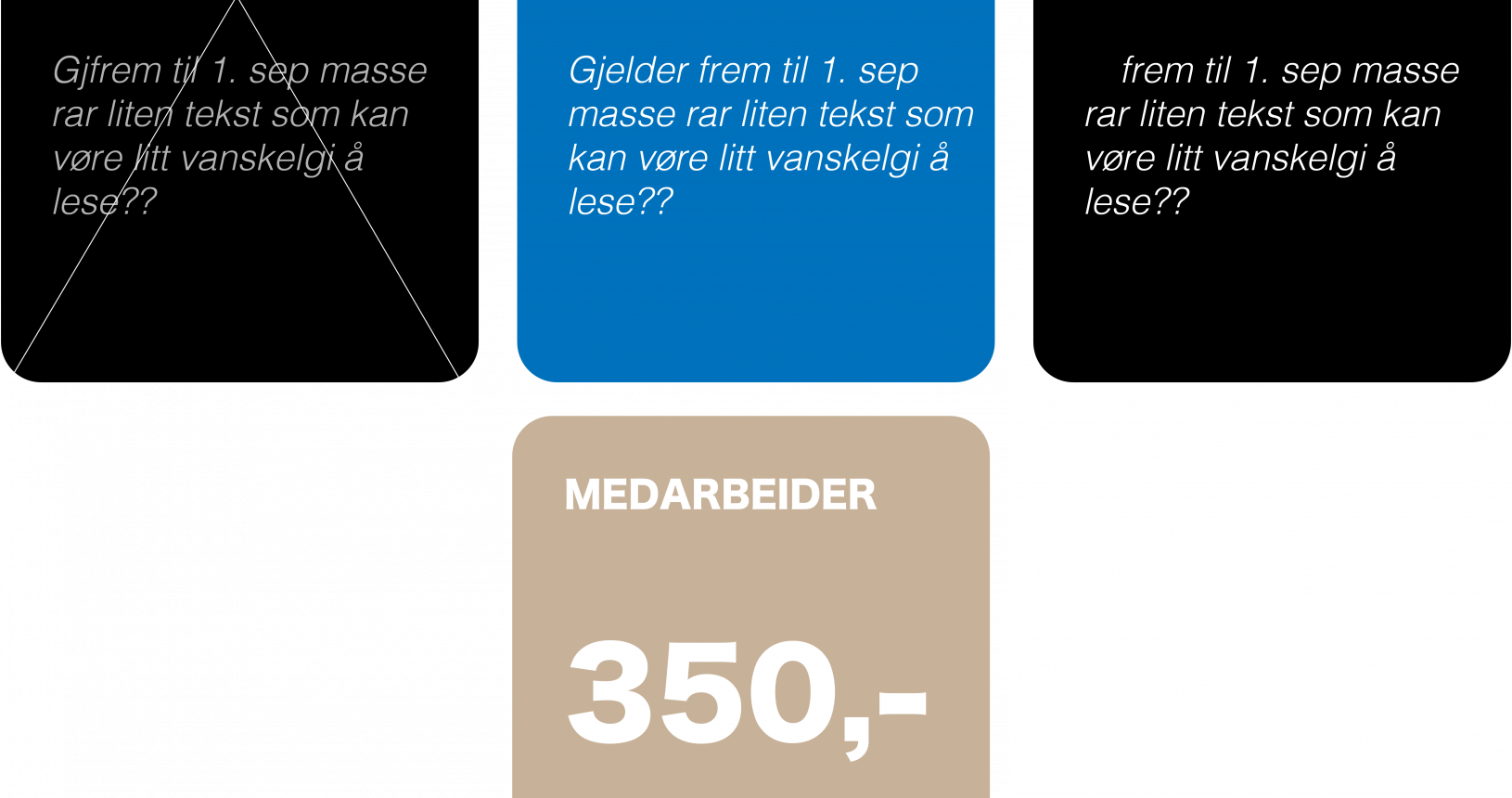 Gjfrem til 1. sep masse rar liten tekst som kan vøre litt vanskelgi å lese??

Gjelder frem til 1. sep masse rar liten tekst som kan vøre litt vanskelgi å lese??

frem til 1. sep masse rar liten tekst som kan vøre litt vanskelgi å lese??

MEDARBEIDER

350,-